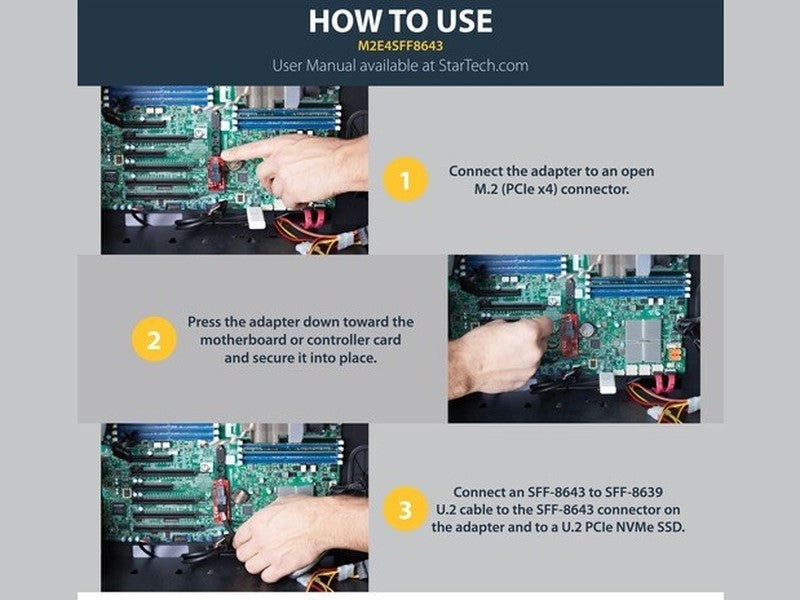 HOW TO USE
M2E4SFF8643
User Manual available at StarTech.com

1 Connect the adapter to an open M.2 (PCIe x4) connector.

2 Press the adapter down toward the motherboard or controller card and secure it into place.

3 Connect an SFF-8643 to SFF-8639 U.2 cable to the SFF-8643 connector on the adapter and to a U.2 PCIe NVMe SSD.