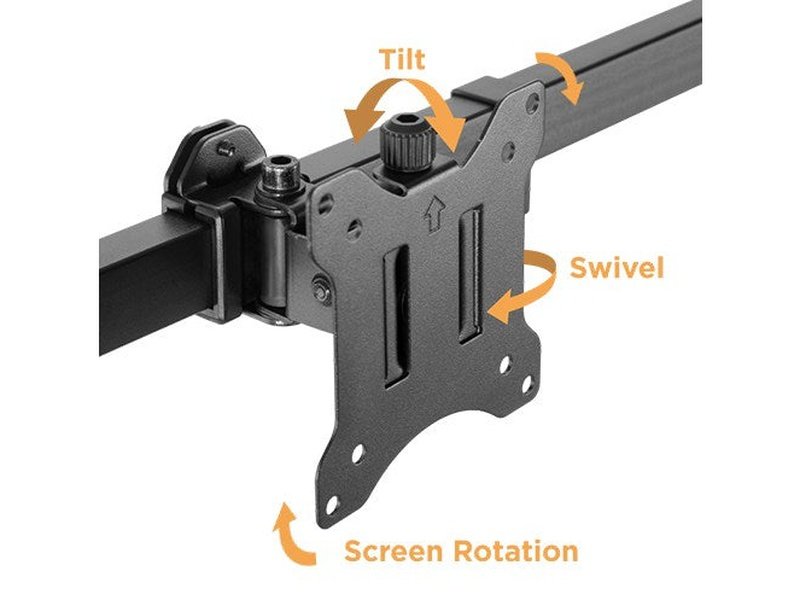 Tilt

Swivel

Screen Rotation