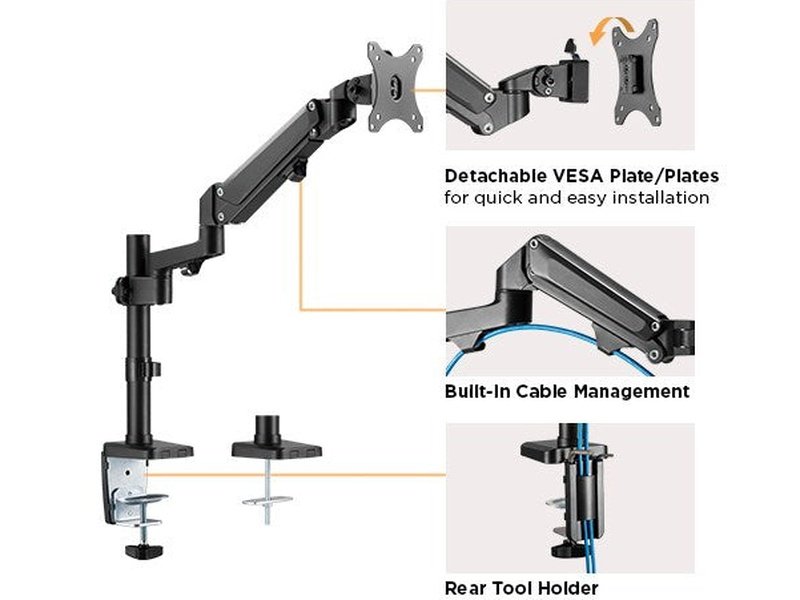 Detachable VESA Plate/Plates
for quick and easy installation

Built-In Cable Management

Rear Tool Holder