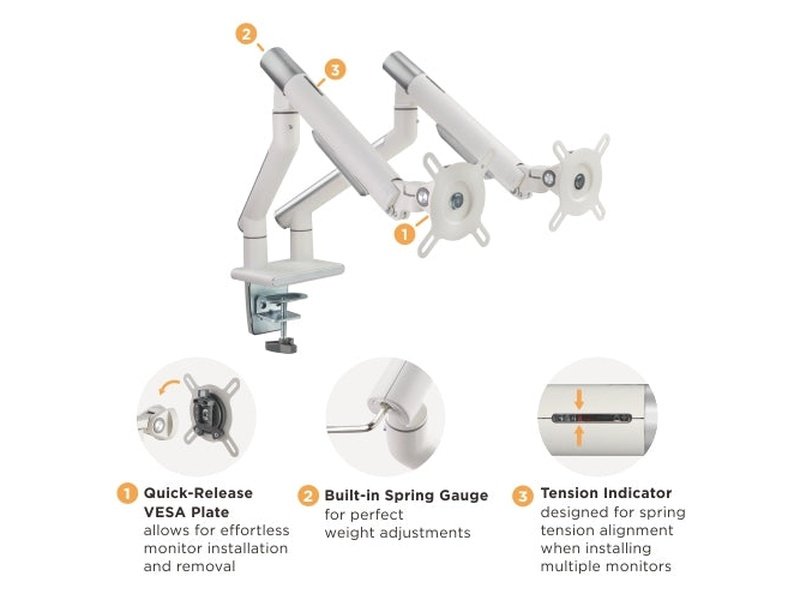 2

3

1

1 Quick-Release VESA Plate
allows for effortless monitor installation and removal

2 Built-in Spring Gauge
for perfect weight adjustments

3 Tension Indicator
designed for spring tension alignment when installing multiple monitors