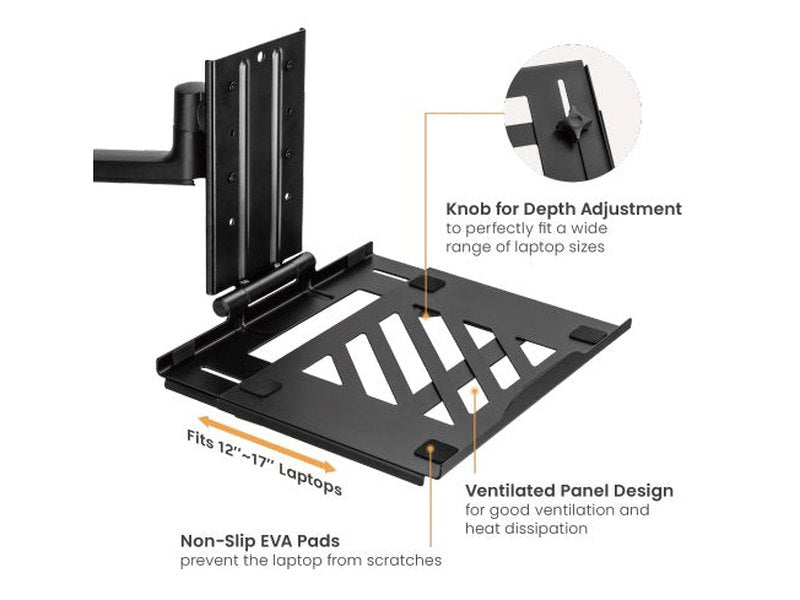 Knob for Depth Adjustment
to perfectly fit a wide range of laptop sizes

Fits 12''~17'' Laptops

Ventilated Panel Design
for good ventilation and heat dissipation

Non-Slip EVA Pads
prevent the laptop from scratches