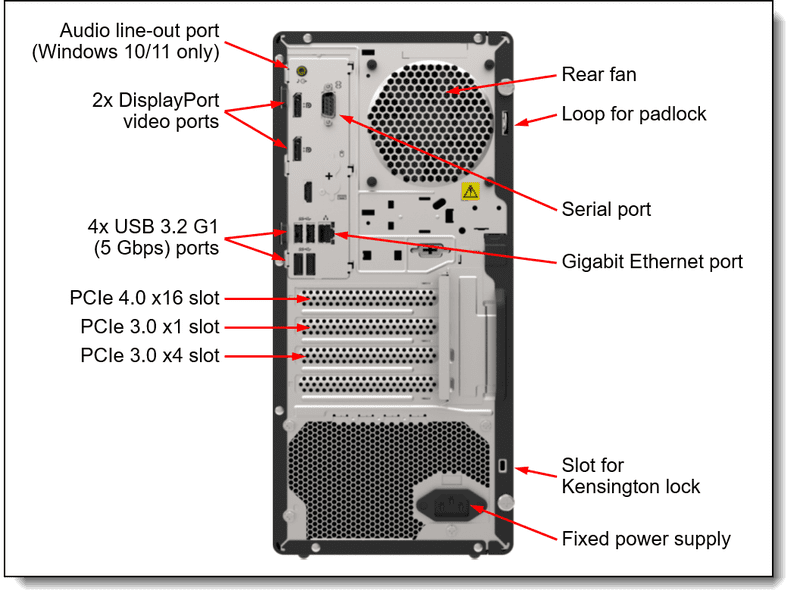 Audio line-out port (Windows 10/11 only)

2x DisplayPort video ports

4x USB 3.2 G1 (5 Gbps) ports

PCIe 4.0 x16 slot

PCIe 3.0 x1 slot

PCIe 3.0 x4 slot

Rear fan

Loop for padlock

Serial port

Gigabit Ethernet port

Slot for Kensington lock

Fixed power supply