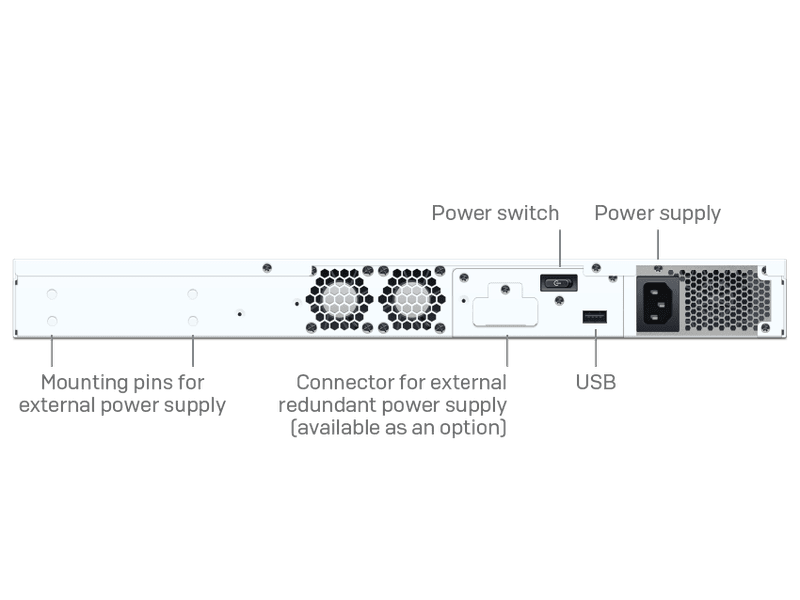 Power switch
Power supply

Mounting pins for external power supply

Connector for external redundant power supply (available as an option)

USB