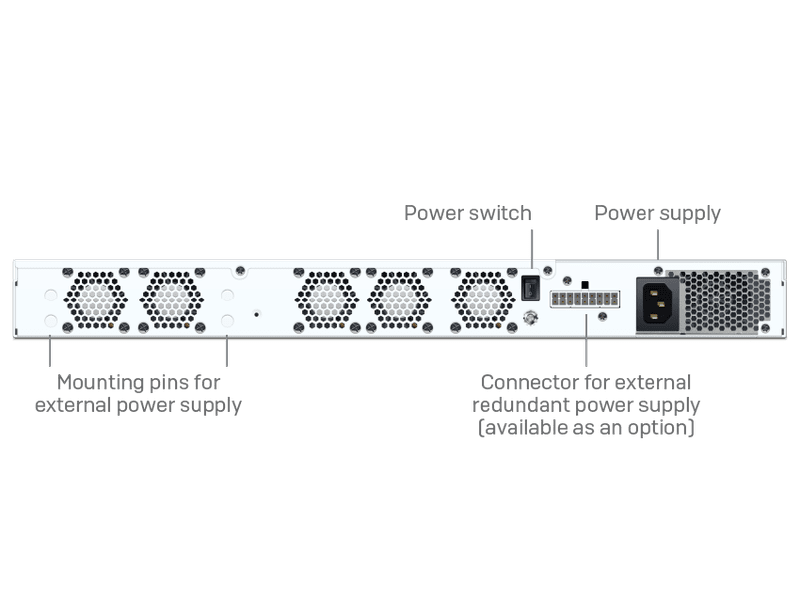 Power switch

Power supply

Mounting pins for external power supply

Connector for external redundant power supply (available as an option)