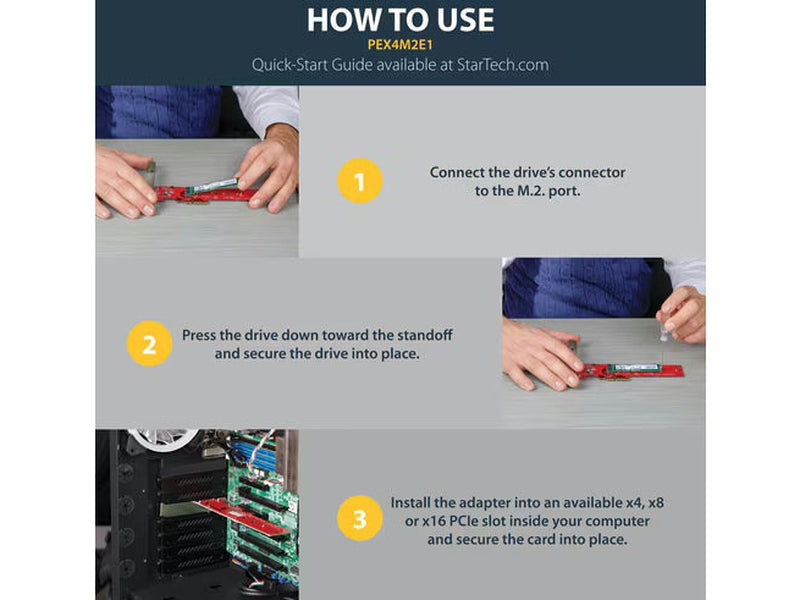 HOW TO USE
PEX4M2E1
Quick-Start Guide available at StarTech.com

1
Connect the drive's connector to the M.2. port.

2
Press the drive down toward the standoff and secure the drive into place.

3
Install the adapter into an available x4, x8 or x16 PCIe slot inside your computer and secure the card into place.