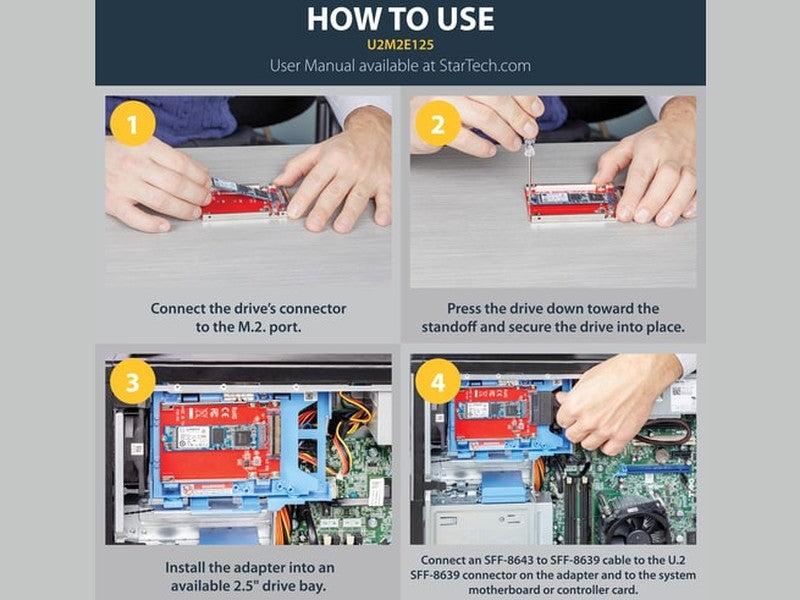 HOW TO USE

U2M2E125

User Manual available at StarTech.com

1

Connect the drive's connector to the M.2. port.

2

Press the drive down toward the standoff and secure the drive into place.

3

Install the adapter into an available 2.5" drive bay.

4

Connect an SFF-8643 to SFF-8639 cable to the U.2 SFF-8639 connector on the adapter and to the system motherboard or controller card.