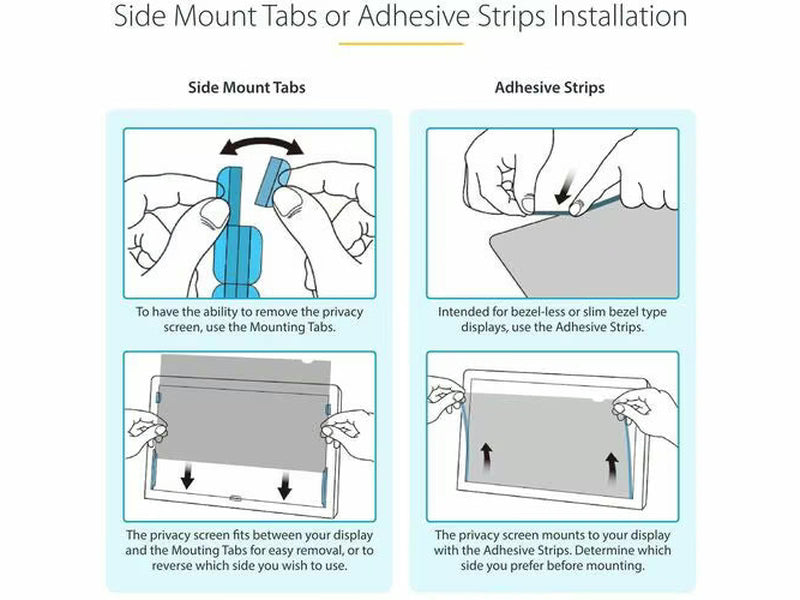 Side Mount Tabs or Adhesive Strips Installation

Side Mount Tabs

To have the ability to remove the privacy screen, use the Mounting Tabs.

The privacy screen fits between your display and the Mouting Tabs for easy removal, or to reverse which side you wish to use.

Adhesive Strips

Intended for bezel-less or slim bezel type displays, use the Adhesive Strips.

The privacy screen mounts to your display with the Adhesive Strips. Determine which side you prefer before mounting.