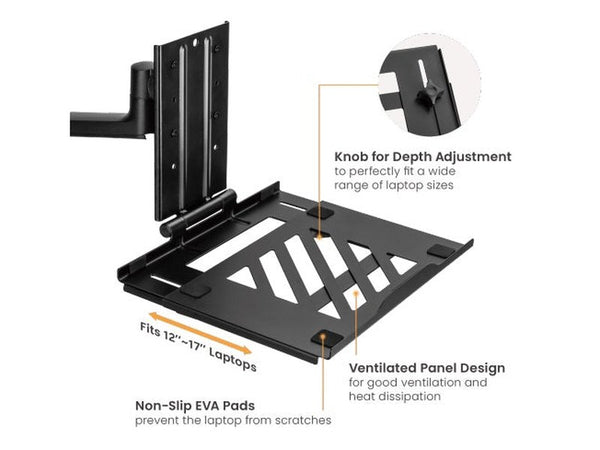 Knob for Depth Adjustment
to perfectly fit a wide range of laptop sizes

Fits 12''~17'' Laptops

Ventilated Panel Design
for good ventilation and heat dissipation

Non-Slip EVA Pads
prevent the laptop from scratches